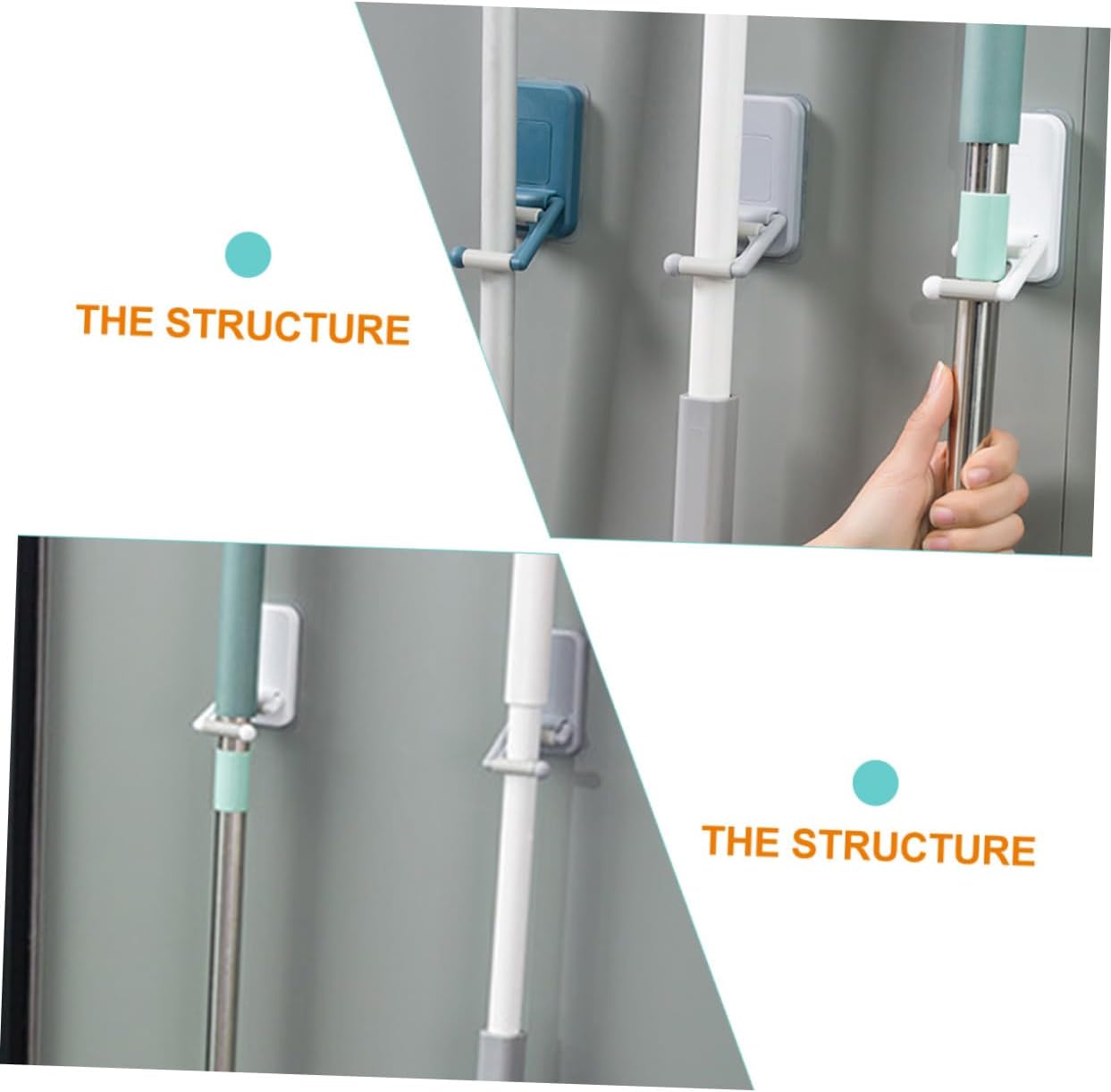 THE STRUCTURE

THE STRUCTURE