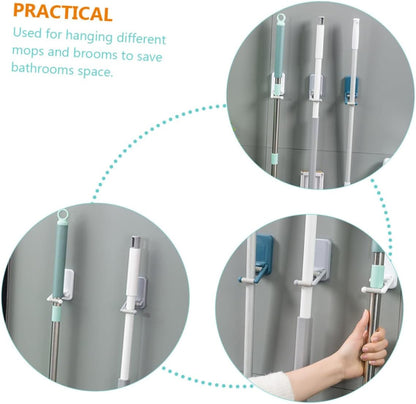 PRACTICAL

Used for hanging different mops and brooms to save bathrooms space.