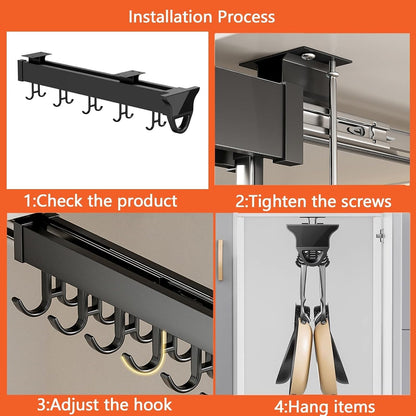 Installation Process

1:Check the product

2:Tighten the screws

3:Adjust the hook

4:Hang items