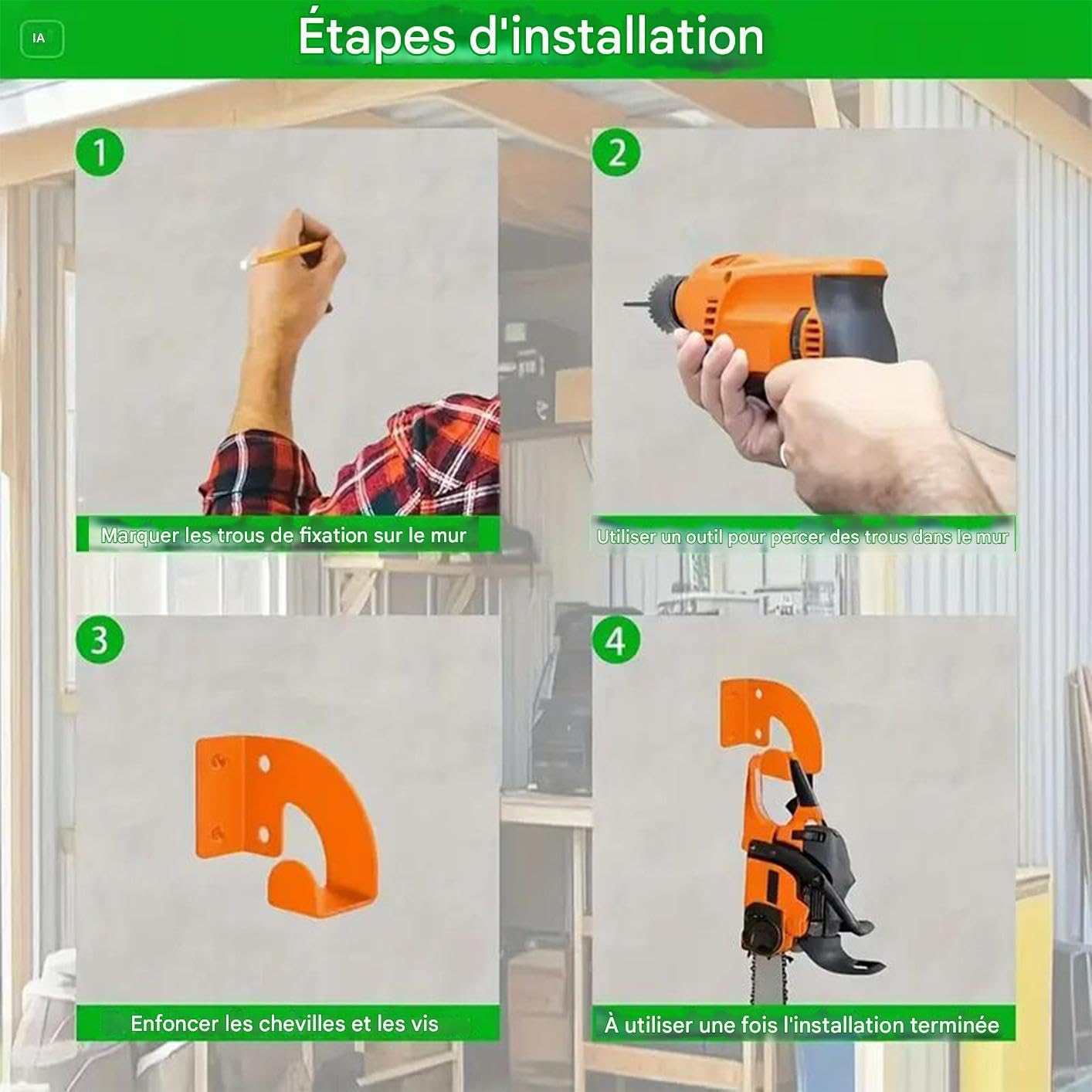 IA

Étapes d'installation

1

Marquer les trous de fixation sur le mur

2

Utiliser un outil pour percer des trous dans le mur

3

Enfoncer les chevilles et les vis

4

À utiliser une fois l'installation terminée